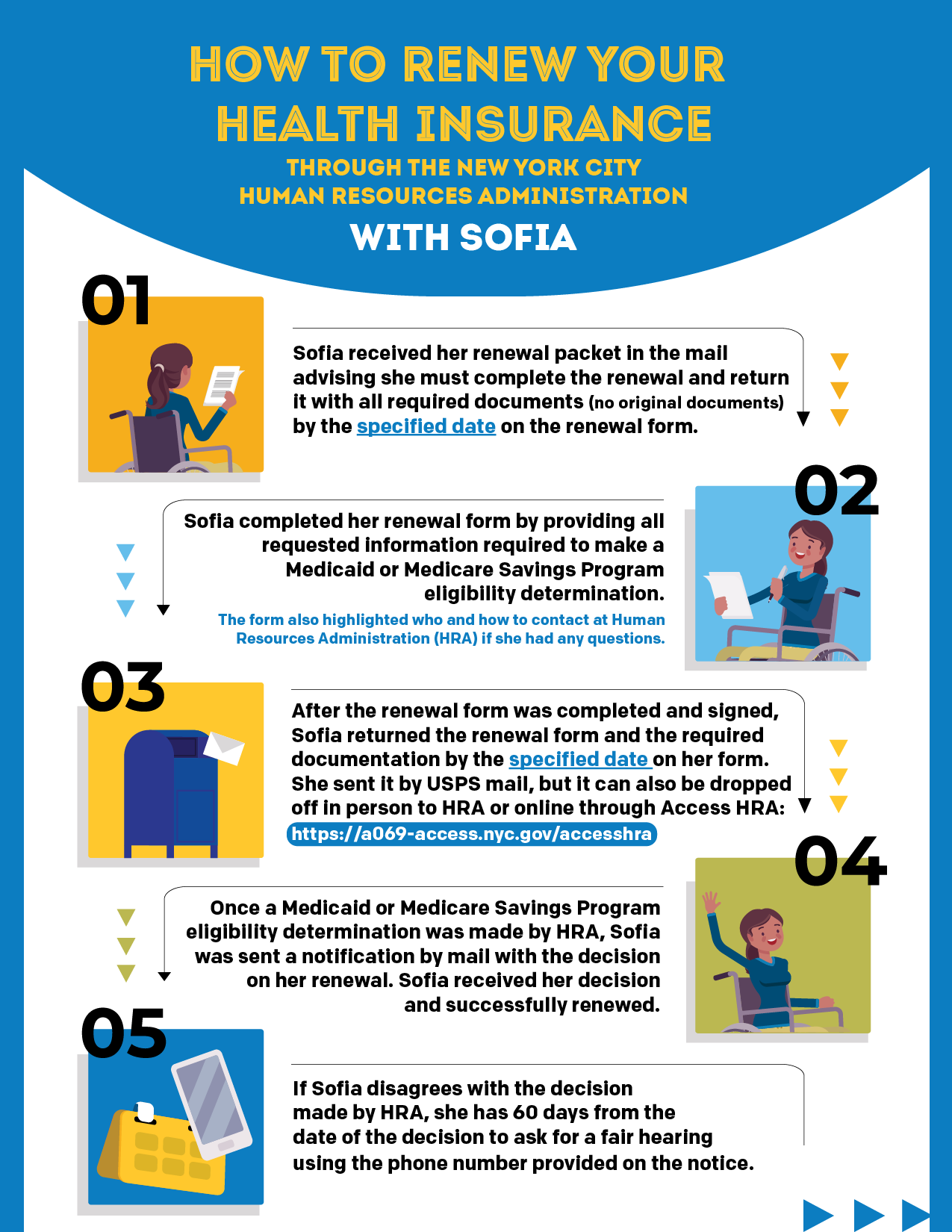 HOW TO RENEW YOUR HEALTH INSURANCE
THROUGH THE NEW YORK CITY HUMAN RESOURCES ADMINISTRATION
WITH SOFIA

01

Sofia received her renewal packet in the mail advising she must complete the renewal and return it with all required documents (no original documents) by the specified date on the renewal form.

02

Sofia completed her renewal form by providing all requested information required to make a Medicaid or Medicare Savings Program eligibility determination.

The form also highlighted who and how to contact at Human Resources Administration (HRA) if she had any questions.

03

After the renewal form was completed and signed, Sofia returned the renewal form and the required documentation by the specified date on her form. She sent it by USPS mail, but it can also be dropped off in person to HRA or online through Access HRA:
https://a069-access.nyc.gov/accesshra

04

Once a Medicaid or Medicare Savings Program eligibility determination was made by HRA, Sofia was sent a notification by mail with the decision on her renewal. Sofia received her decision and successfully renewed.

05

If Sofia disagrees with the decision made by HRA, she has 60 days from the date of the decision to ask for a fair hearing using the phone number provided on the notice.