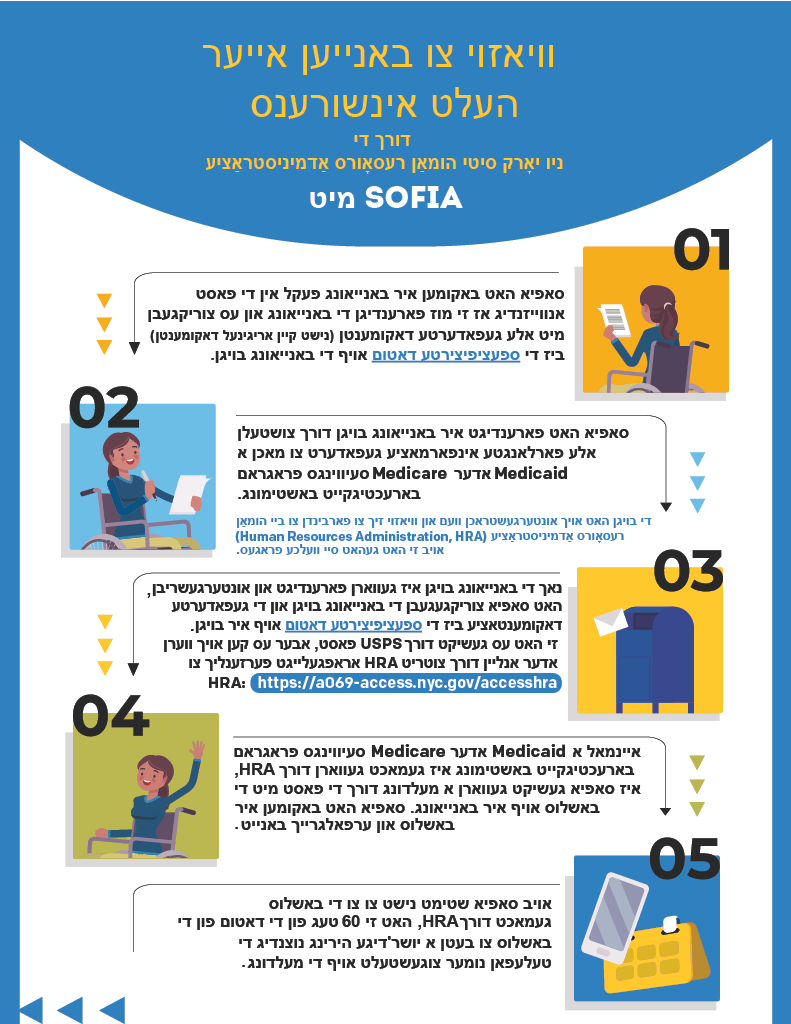 וויאזוי צו באנייען אייער העלט אינשורענס

דורך די
ניו יאָרק סיטי הומאַן רעסאָורס אַדמיניסטראַציע

מיט SOFIA

01

סאפיא האט באקומען איר באנייאונג פעקל אין די פאסט אנווייזנדיג אז זי מוז פארענדיגן די באנייאונג און עס צוריקגעבן מיט אלע געפאדערטע דאקומענטן (נישט קיין אריגינעל דאקומענטן) ביז די ספעציפיצירטע דאטום אויף די באנייאונג בויגן.

02

סאפיא האט פארענדיגט איר באנייאונג בויגן דורך צושטעלן אלע פארלאנגטע אינפארמאציע געפאדערט צו מאכן א Medicaid אדער Medicare סעיווינגס פראגראם בארעכטיגקייט באשטימונג.

די בויגן האט אויך אונטערגעשטראכן וועם און וויאזוי זיך צו פארבינדן צו ביי הומאַן רעסאָורס אַדמיניסטראַציע (Human Resources Administration, HRA) אויב זי האט געהאט סיי וועלכע פראגעס.

03

נאך די באנייאונג בויגן איז געווארן פארענדיגט און אונטערגעשריבן, האט סאפיא צוריקגעגעבן די באנייאונג בויגן און די געפאדערטע דאקומענטאציע ביז די ספעציפיצירטע דאטום אויף איר בויגן.
זי האט עס געשיקט דורך USPS פאסט, אבער עס קען אויך ווערן אדער אנליין דורך צוטריט HRA אראפגעלייגט פערזענליך צו HRA: https://a069-access.nyc.gov/accesshra

04

איינמאל א Medicaid אדער Medicare סעיווינגס פראגראם בארעכטיגקייט באשטימונג איז געמאכט געווארן דורך HRA, איז סאפיא געשיקט געווארן א מעלדונג דורך די פאסט מיט די באשלוס אויף איר באנייאונג. סאפיא האט באקומען איר באשלוס און ערפאלגרייך באנייט.

05

אויב סאפיא שטימט נישט צו צו די באשלוס געמאכט דורךHRA, האט זי 60 טעג פון די דאטום פון די באשלוס צו בעטן א יושר'דיגע הירינג נוצנדיג די טעלעפאן נומער צוגעשטעלט אויף די מעלדונג.