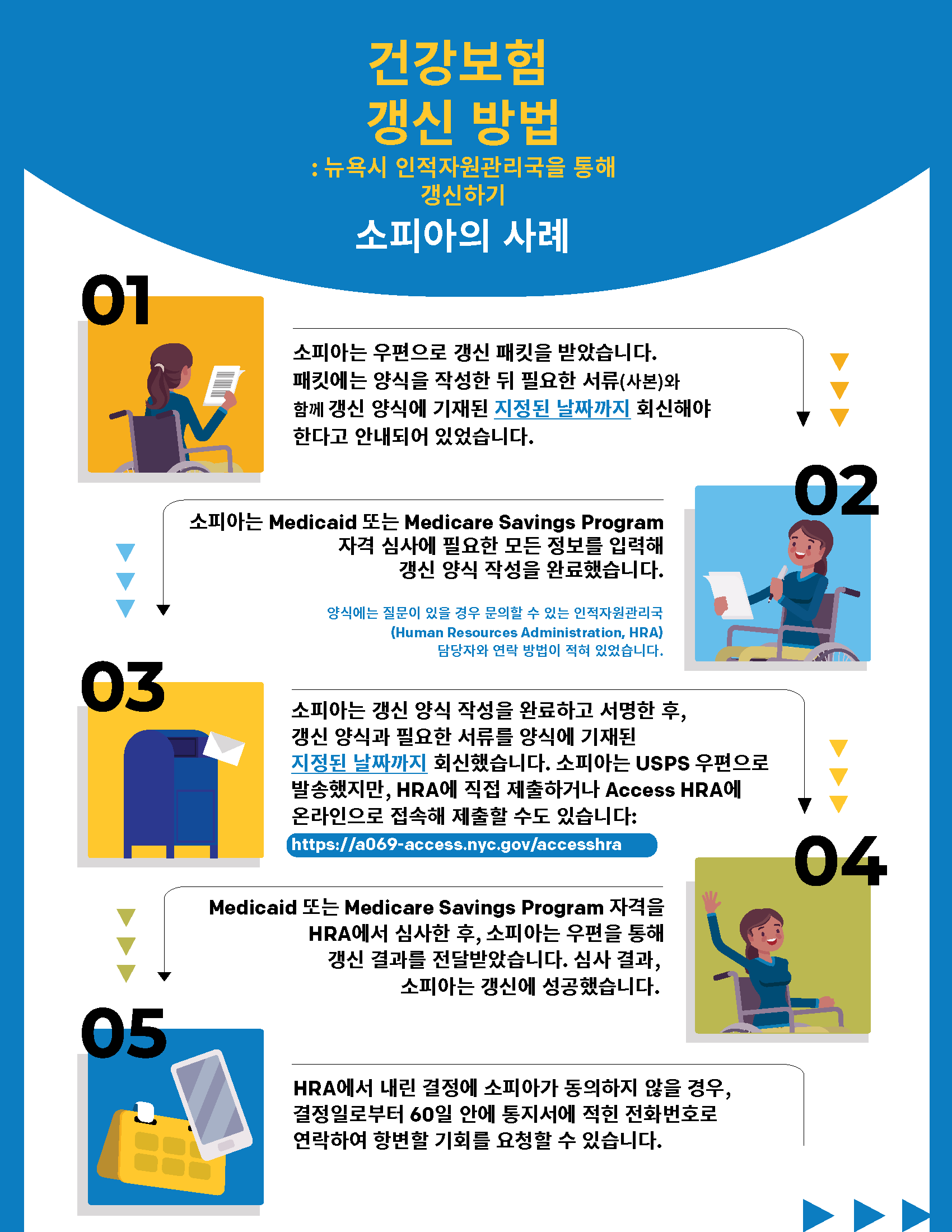 건강보험
갱신 방법
: 뉴욕시 인적자원관리국을 통해
갱신하기

소피아의 사례

01

소피아는 우편으로 갱신 패킷을 받았습니다. 패킷에는 양식을 작성한 뒤 필요한 서류(사본)와 함께 갱신 양식에 기재된 지정된 날짜까지 회신해야 한다고 안내되어 있었습니다.

02

소피아는 Medicaid 또는 Medicare Savings Program 자격 심사에 필요한 모든 정보를 입력해 갱신 양식 작성을 완료했습니다.

양식에는 질문이 있을 경우 문의할 수 있는 인적자원관리국 (Human Resources Administration, HRA) 담당자와 연락 방법이 적혀 있었습니다.

03

소피아는 갱신 양식 작성을 완료하고 서명한 후, 갱신 양식과 필요한 서류를 양식에 기재된 지정된 날짜까지 회신했습니다. 소피아는 USPS 우편으로 발송했지만, HRA에 직접 제출하거나 Access HRA에 온라인으로 접속해 제출할 수도 있습니다:

https://a069-access.nyc.gov/accesshra

04

Medicaid 또는 Medicare Savings Program 자격을 HRA에서 심사한 후, 소피아는 우편을 통해 갱신 결과를 전달받았습니다. 심사 결과, 소피아는 갱신에 성공했습니다.

05

HRA에서 내린 결정에 소피아가 동의하지 않을 경우, 결정일로부터 60일 안에 통지서에 적힌 전화번호로 연락하여 항변할 기회를 요청할 수 있습니다.